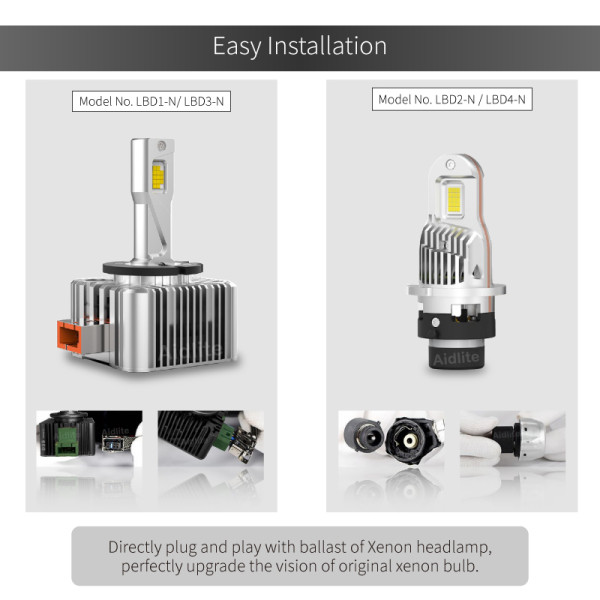 Easy Installation

Model No. LBD1-N/ LBD3-N

Aidlite

Aidlite

Model No. LBD2-N / LBD4-N

Aidlite

Aidlite

Directly plug and play with ballast of Xenon headlamp, perfectly upgrade the vision of original xenon bulb.